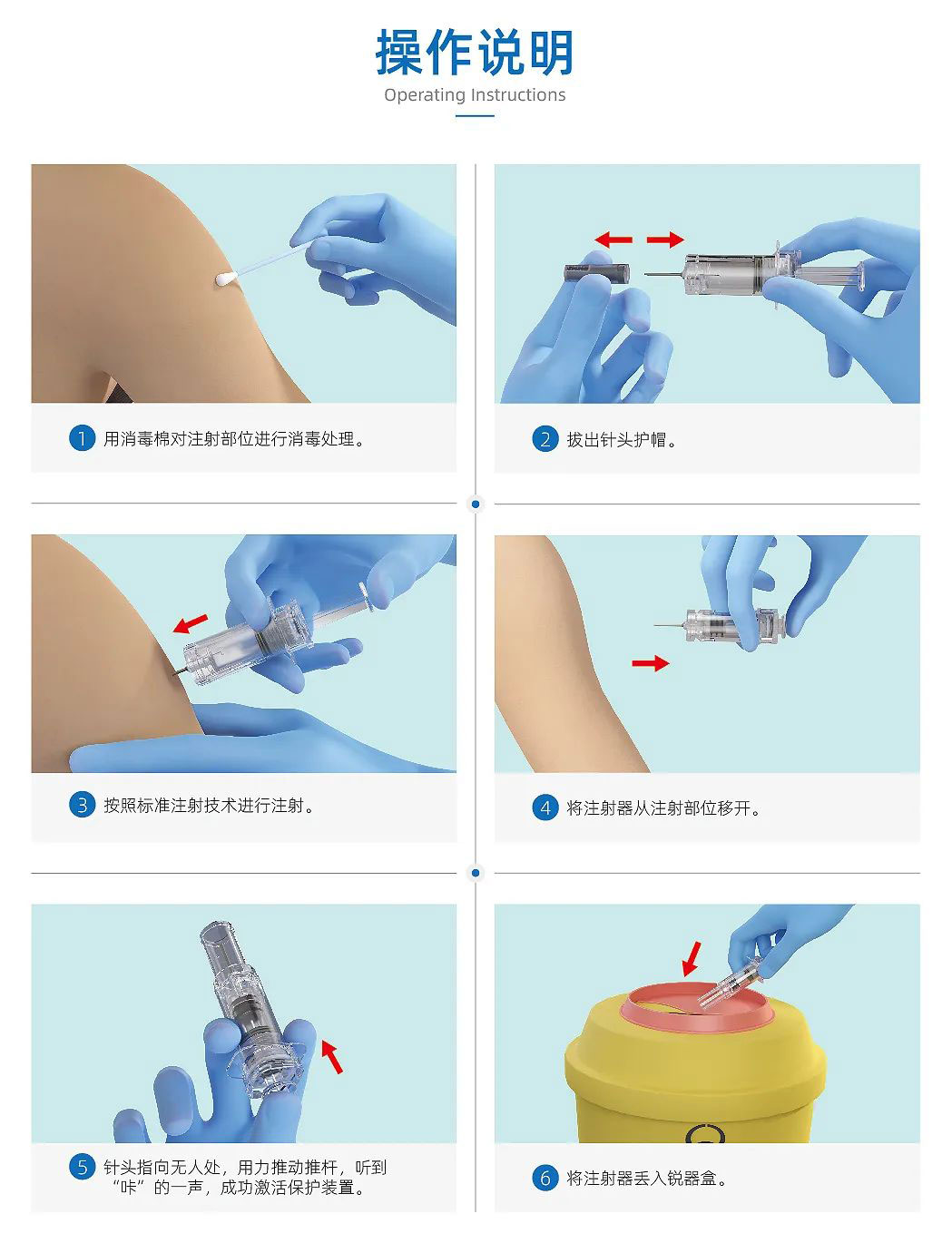 操作说明
Operating Instructions

1 用消毒棉对注射部位进行消毒处理。

2 拔出针头护帽。

3 按照标准注射技术进行注射。

4 将注射器从注射部位移开。

5 针头指向无人处，用力推动推杆，听到“咔”的一声，成功激活保护装置。

6 将注射器丢入锐器盒。